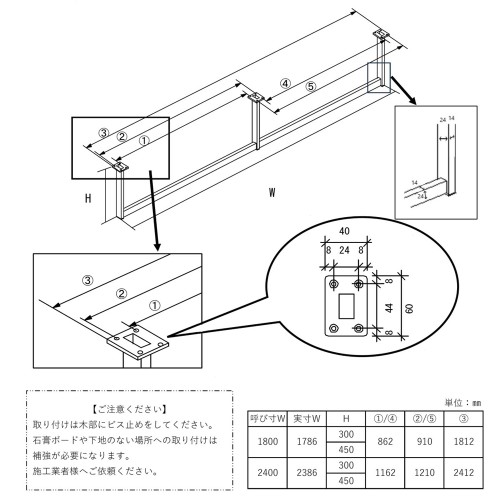 ④
⑤
③
②
①
H
W
24 14
14
24
③
②
①
40
8 24 8
8
44
60
8

【ご注意ください】
取り付けは木部にビス止めをしてください。
石膏ボードや下地のない場所への取り付けは補強が必要になります。
施工業者様へご依頼ください。

単位：mm

| 呼び寸W | 実寸W | H | ①/④ | ②/⑤ | ③ |
|---|---|---|---|---|---|
| 1800 | 1786 | 300 | 862 | 910 | 1812 |
| | | 450 | | | |
| 2400 | 2386 | 300 | 1162 | 1210 | 2412 |
| | | 450 | | | |