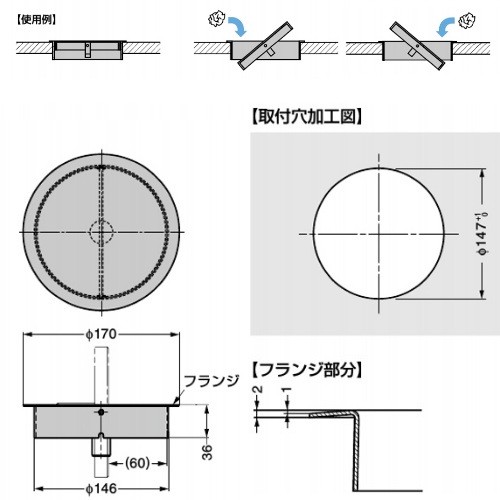 【使用例】

【取付穴加工図】

$\phi 147^{+1}_{0}$

$\phi 170$

フランジ

36

(60)

$\phi 146$

【フランジ部分】

2

1