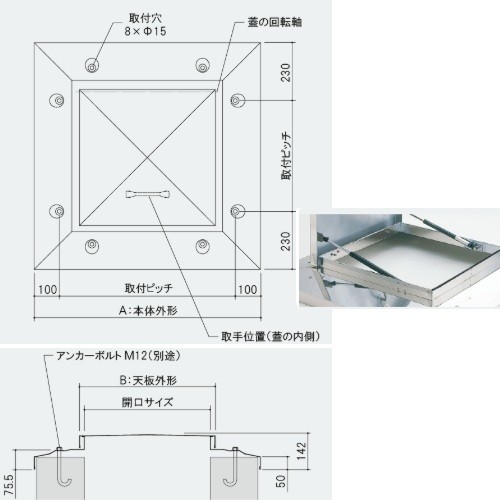 取付穴
8×Φ15

蓋の回転軸

230

取付ピッチ

230

100

取付ピッチ

100

A:本体外形

取手位置(蓋の内側)

アンカーボルト M12(別途)

B:天板外形

開口サイズ

142

50

75.5