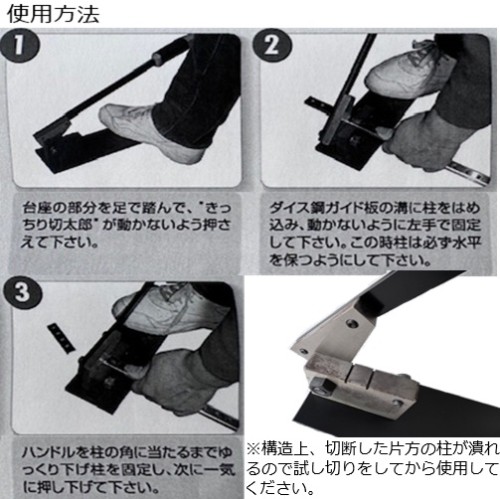 使用方法

1

台座の部分を足で踏んで、"きっちり切太郎"が動かないよう押さえて下さい。

2

ダイス鋼ガイド板の溝に柱をはめ込み、動かないように左手で固定して下さい。この時柱は必ず水平を保つようにして下さい。

3

ハンドルを柱の角に当たるまでゆっくり下げ柱を固定し、次に一気に押し下げて下さい。

※構造上、切断した片方の柱が潰れるので試し切りをしてから使用してください。